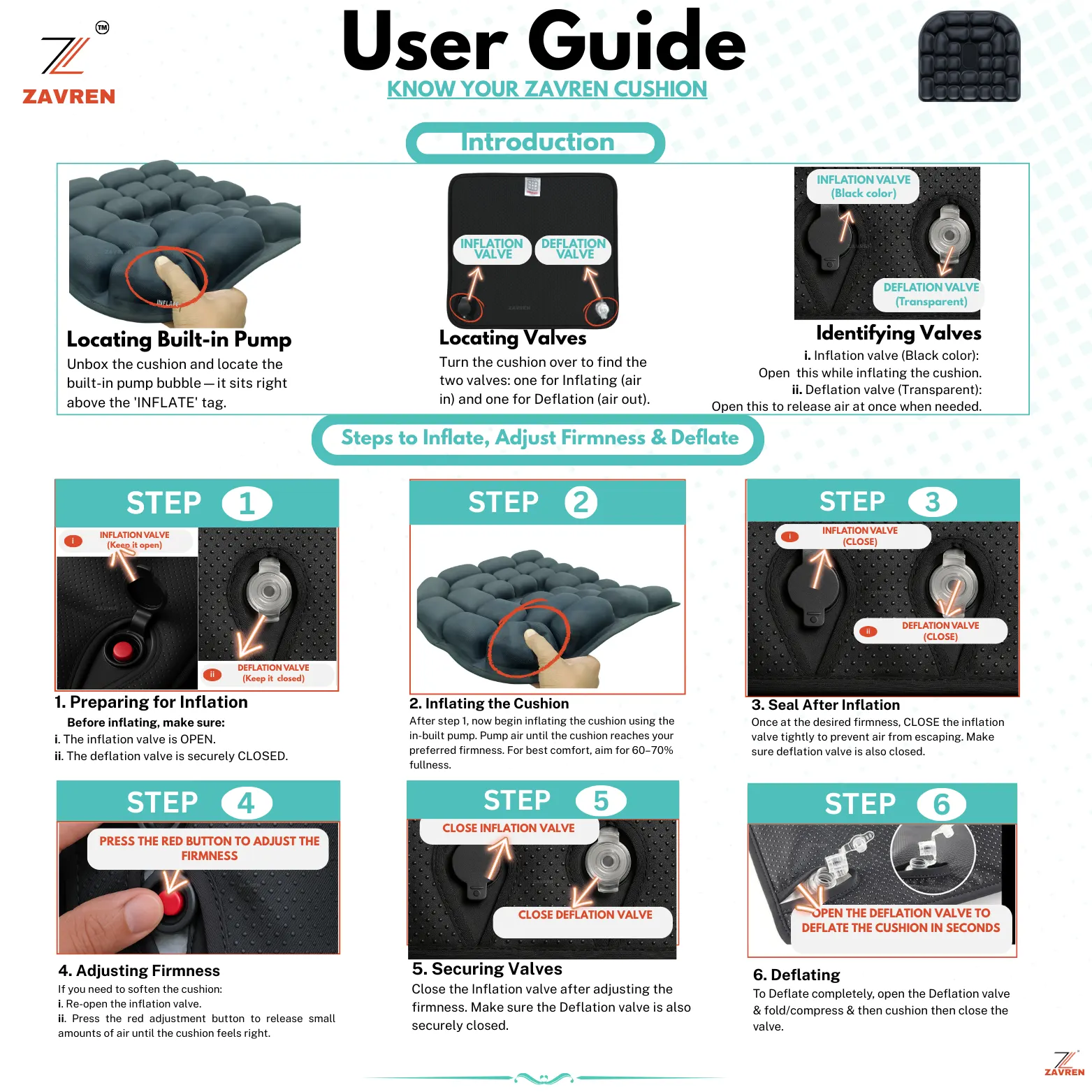 ™
ZAVREN

User Guide
KNOW YOUR ZAVREN CUSHION

Introduction

INFLATE

Locating Built-in Pump
Unbox the cushion and locate the built-in pump bubble — it sits right above the 'INFLATE' tag.

INFLATION VALVE
DEFLATION VALVE
ZAVREN

Locating Valves
Turn the cushion over to find the two valves: one for Inflating (air in) and one for Deflation (air out).

INFLATION VALVE (Black color)
DEFLATION VALVE (Transparent)

Identifying Valves
i. Inflation valve (Black color): Open this while inflating the cushion.
ii. Deflation valve (Transparent): Open this to release air at once when needed.

Steps to Inflate, Adjust Firmness & Deflate

STEP 1
i INFLATION VALVE (Keep it open)
ii DEFLATION VALVE (Keep it closed)

1. Preparing for Inflation
Before inflating, make sure:
i. The inflation valve is OPEN.
ii. The deflation valve is securely CLOSED.

STEP 2

2. Inflating the Cushion
After step 1, now begin inflating the cushion using the in-built pump. Pump air until the cushion reaches your preferred firmness. For best comfort, aim for 60–70% fullness.

STEP 3
i INFLATION VALVE (CLOSE)
ii DEFLATION VALVE (CLOSE)

3. Seal After Inflation
Once at the desired firmness, CLOSE the inflation valve tightly to prevent air from escaping. Make sure deflation valve is also closed.

STEP 4
PRESS THE RED BUTTON TO ADJUST THE FIRMNESS

4. Adjusting Firmness
If you need to soften the cushion:
i. Re-open the inflation valve.
ii. Press the red adjustment button to release small amounts of air until the cushion feels right.

STEP 5
CLOSE INFLATION VALVE
CLOSE DEFLATION VALVE

5. Securing Valves
Close the Inflation valve after adjusting the firmness. Make sure the Deflation valve is also securely closed.

STEP 6
OPEN THE DEFLATION VALVE TO DEFLATE THE CUSHION IN SECONDS

6. Deflating
To Deflate completely, open the Deflation valve & fold/compress & then cushion then close the valve.

ZAVREN